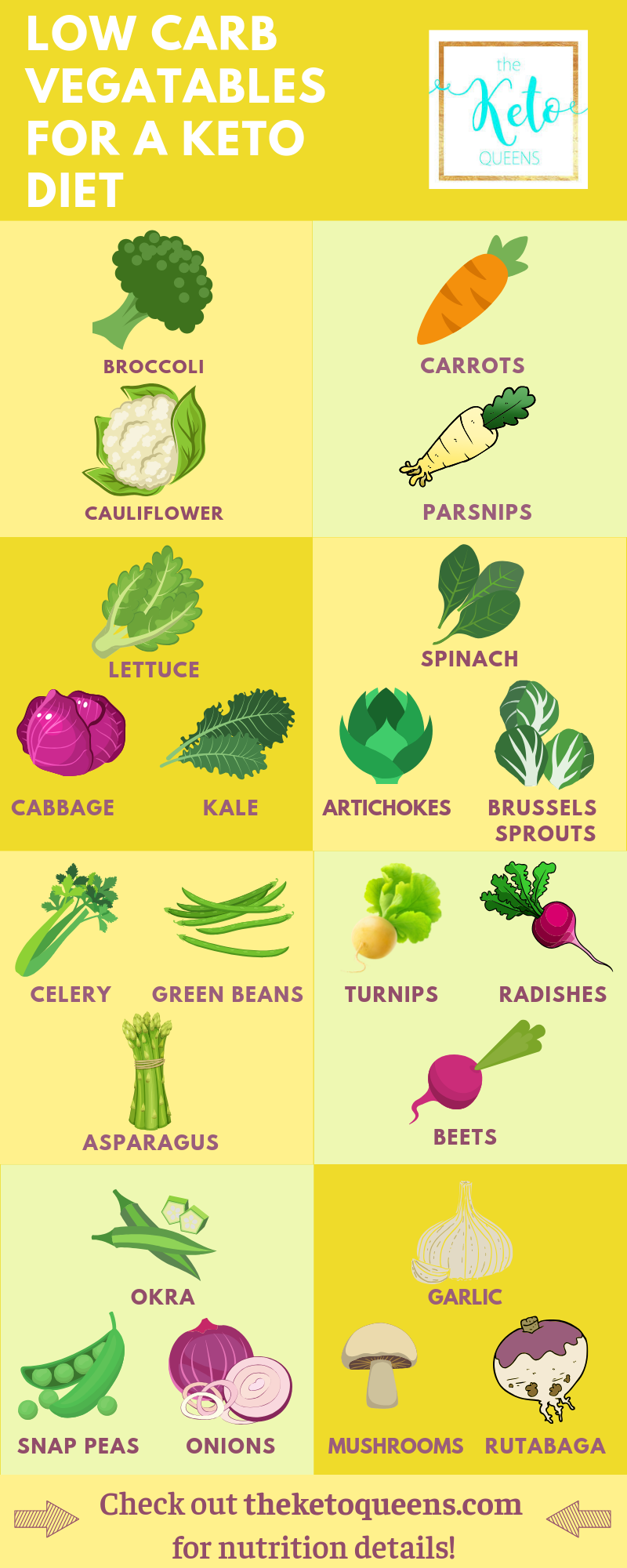 LOW CARB VEGATABLES FOR A KETO DIET

the Keto QUEENS

BROCCOLI

CAULIFLOWER

CARROTS

PARSNIPS

LETTUCE

CABBAGE

KALE

SPINACH

ARTICHOKES

BRUSSELS SPROUTS

CELERY

GREEN BEANS

ASPARAGUS

TURNIPS

RADISHES

BEETS

OKRA

SNAP PEAS

ONIONS

GARLIC

MUSHROOMS

RUTABAGA

Check out theketoqueens.com for nutrition details!